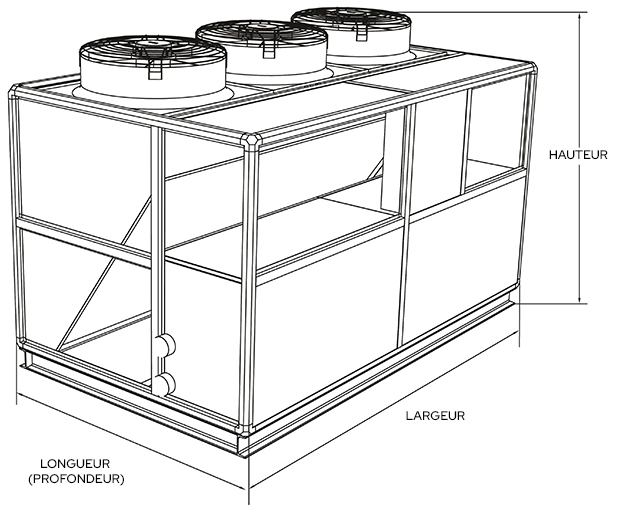 HAUTEUR

LARGEUR

LONGUEUR
(PROFONDEUR)